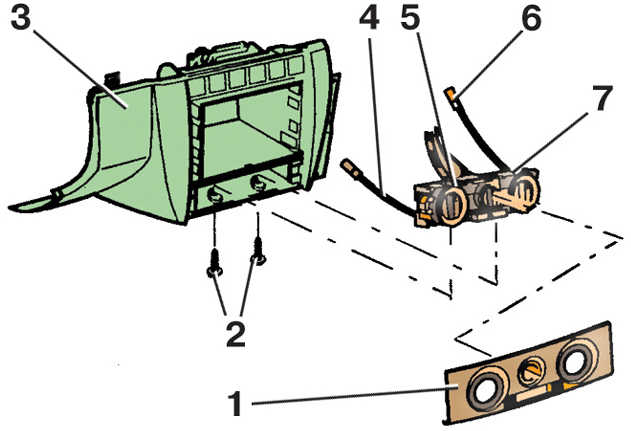 3
4
5
6
7
2
1