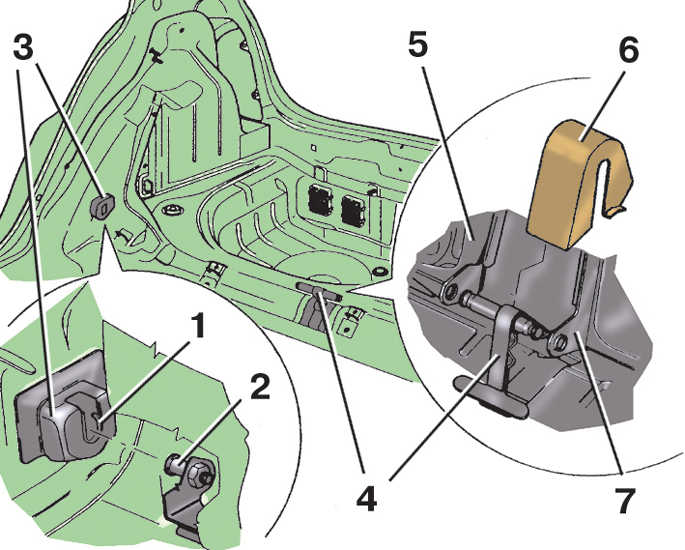 3
5
6
1
2
4
7