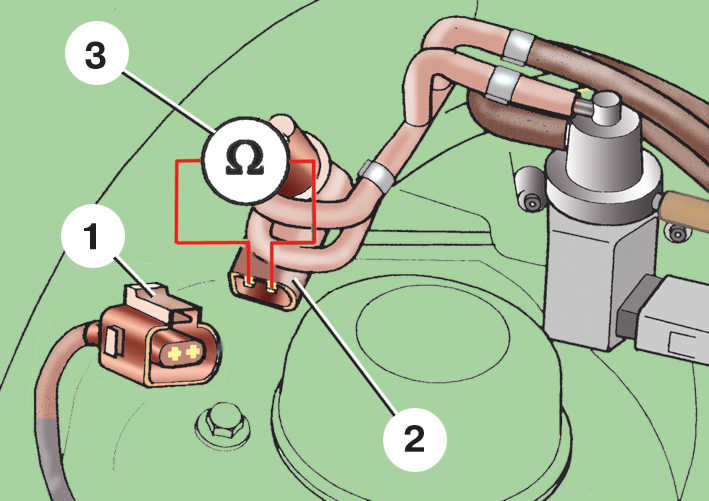 3

Ω

1

2