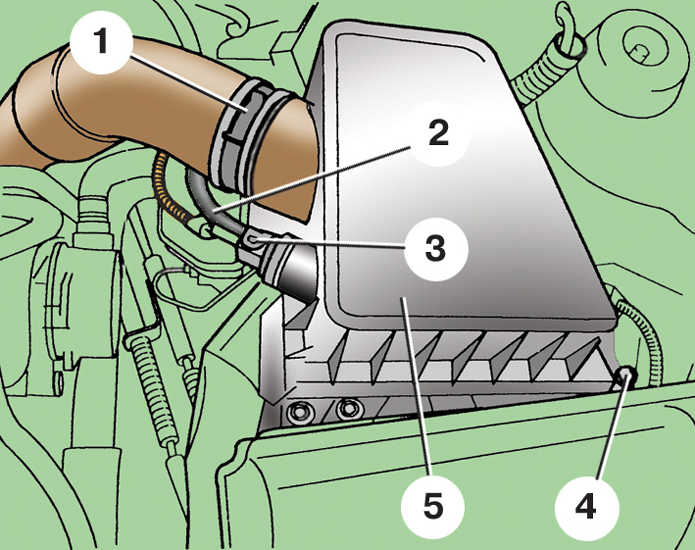 1
2
3
5
4