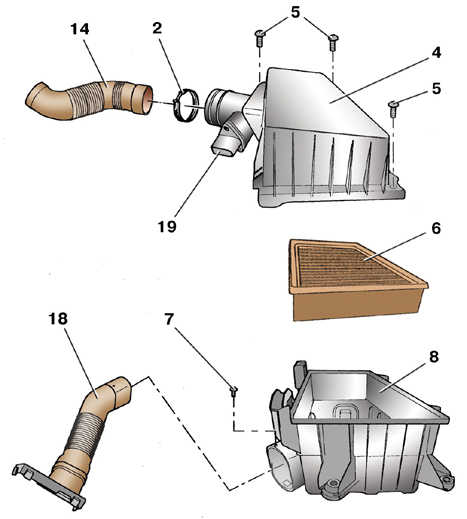 14
2
5
4
5
19
6
18
7
8