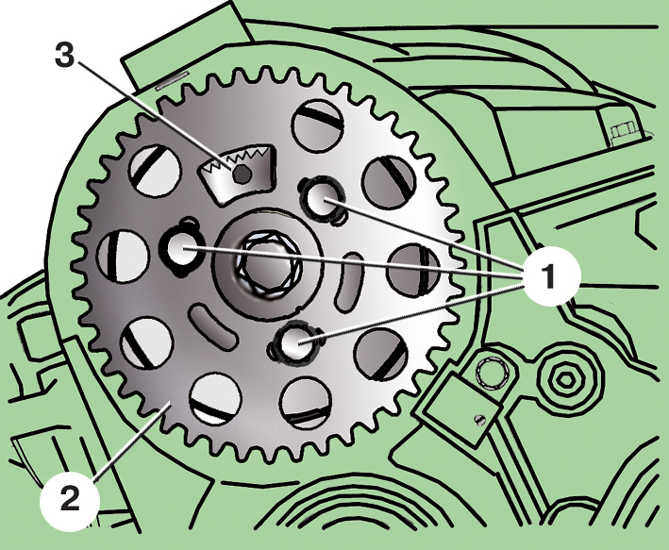 3
1
2